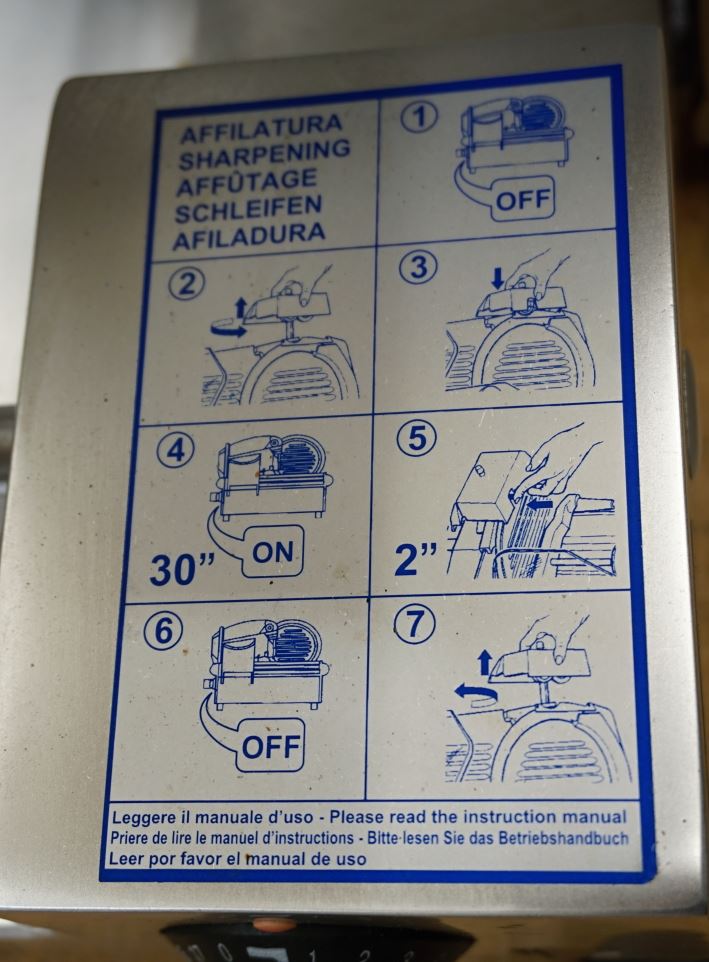 AFFILATURA
SHARPENING
AFFÛTAGE
SCHLEIFEN
AFILADURA

1
OFF

2

3

4
30"
ON

5
2"

6
OFF

7

Leggere il manuale d'uso - Please read the instruction manual
Priere de lire le manuel d'instructions - Bitte lesen Sie das Betriebshandbuch
Leer por favor el manual de uso